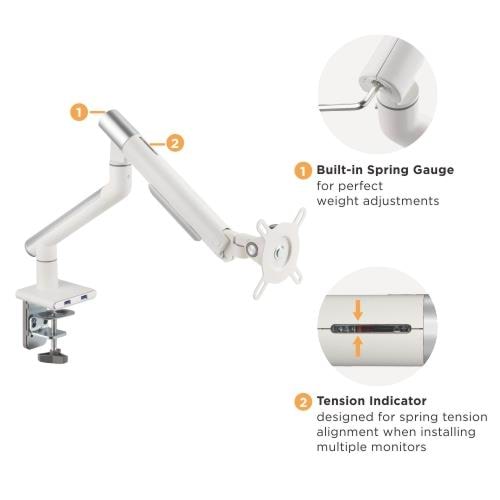 1

2

1 Built-in Spring Gauge for perfect weight adjustments

2 Tension Indicator designed for spring tension alignment when installing multiple monitors